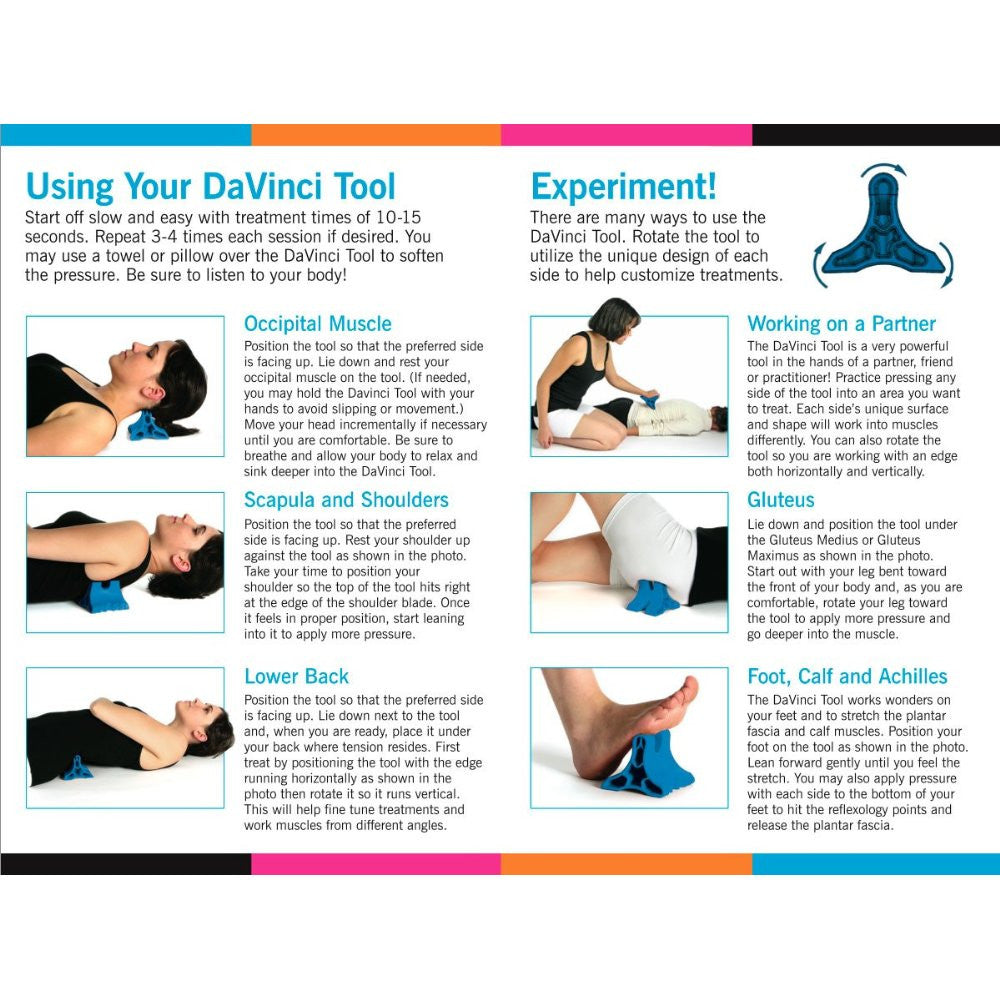 Using Your DaVinci Tool

Start off slow and easy with treatment times of 10-15 seconds. Repeat 3-4 times each session if desired. You may use a towel or pillow over the DaVinci Tool to soften the pressure. Be sure to listen to your body!

Occipital Muscle

Position the tool so that the preferred side is facing up. Lie down and rest your occipital muscle on the tool. (If needed, you may hold the Davinci Tool with your hands to avoid slipping or movement.) Move your head incrementally if necessary until you are comfortable. Be sure to breathe and allow your body to relax and sink deeper into the DaVinci Tool.

Scapula and Shoulders

Position the tool so that the preferred side is facing up. Rest your shoulder up against the tool as shown in the photo. Take your time to position your shoulder so the top of the tool hits right at the edge of the shoulder blade. Once it feels in proper position, start leaning into it to apply more pressure.

Lower Back

Position the tool so that the preferred side is facing up. Lie down next to the tool and, when you are ready, place it under your back where tension resides. First treat by positioning the tool with the edge running horizontally as shown in the photo then rotate it so it runs vertical. This will help fine tune treatments and work muscles from different angles.

Experiment!

There are many ways to use the DaVinci Tool. Rotate the tool to utilize the unique design of each side to help customize treatments.

Working on a Partner

The DaVinci Tool is a very powerful tool in the hands of a partner, friend or practitioner! Practice pressing any side of the tool into an area you want to treat. Each side's unique surface and shape will work into muscles differently. You can also rotate the tool so you are working with an edge both horizontally and vertically.

Gluteus

Lie down and position the tool under the Gluteus Medius or Gluteus Maximus as shown in the photo. Start out with your leg bent toward the front of your body and, as you are comfortable, rotate your leg toward the tool to apply more pressure and go deeper into the muscle.

Foot, Calf and Achilles

The DaVinci Tool works wonders on your feet and to stretch the plantar fascia and calf muscles. Position your foot on the tool as shown in the photo. Lean forward gently until you feel the stretch. You may also apply pressure with each side to the bottom of your feet to hit the reflexology points and release the plantar fascia.